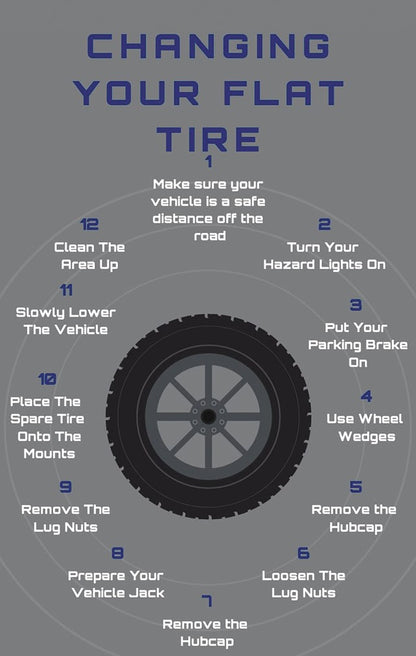 CHANGING YOUR FLAT TIRE

1
Make sure your vehicle is a safe distance off the road

2
Turn Your Hazard Lights On

3
Put Your Parking Brake On

4
Use Wheel Wedges

5
Remove the Hubcap

6
Loosen The Lug Nuts

7
Remove the Hubcap

8
Prepare Your Vehicle Jack

9
Remove The Lug Nuts

10
Place The Spare Tire Onto The Mounts

11
Slowly Lower The Vehicle

12
Clean The Area Up